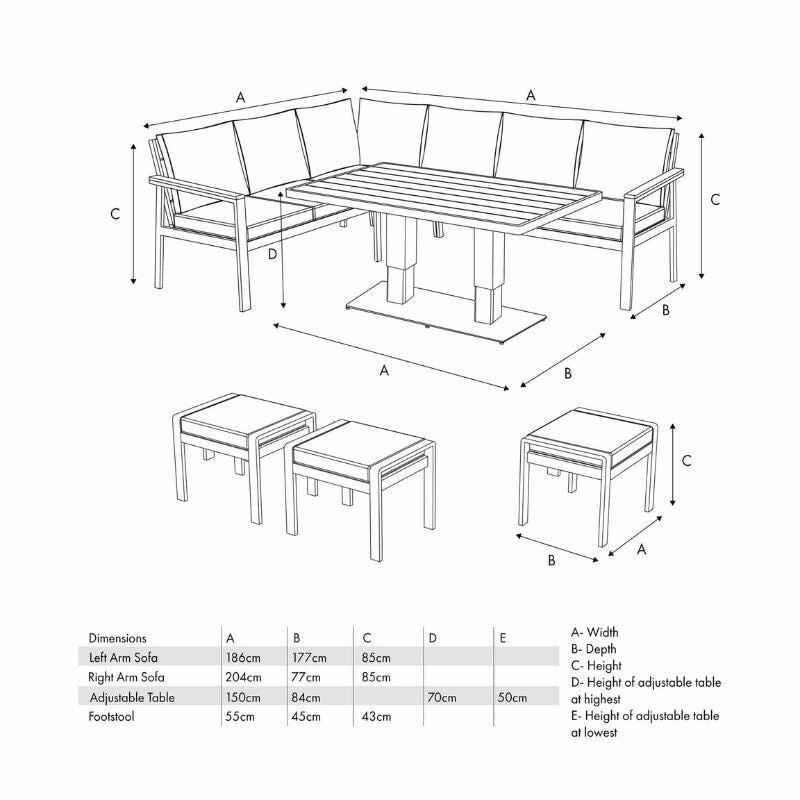 A
A
C
C
D
B
A
B
C
B
A

| Dimensions | A | B | C | D | E |
|---|---|---|---|---|---|
| Left Arm Sofa | 186cm | 177cm | 85cm | | |
| Right Arm Sofa | 204cm | 77cm | 85cm | | |
| Adjustable Table | 150cm | 84cm | | 70cm | 50cm |
| Footstool | 55cm | 45cm | 43cm | | |

A- Width
B- Depth
C- Height
D- Height of adjustable table at highest
E- Height of adjustable table at lowest